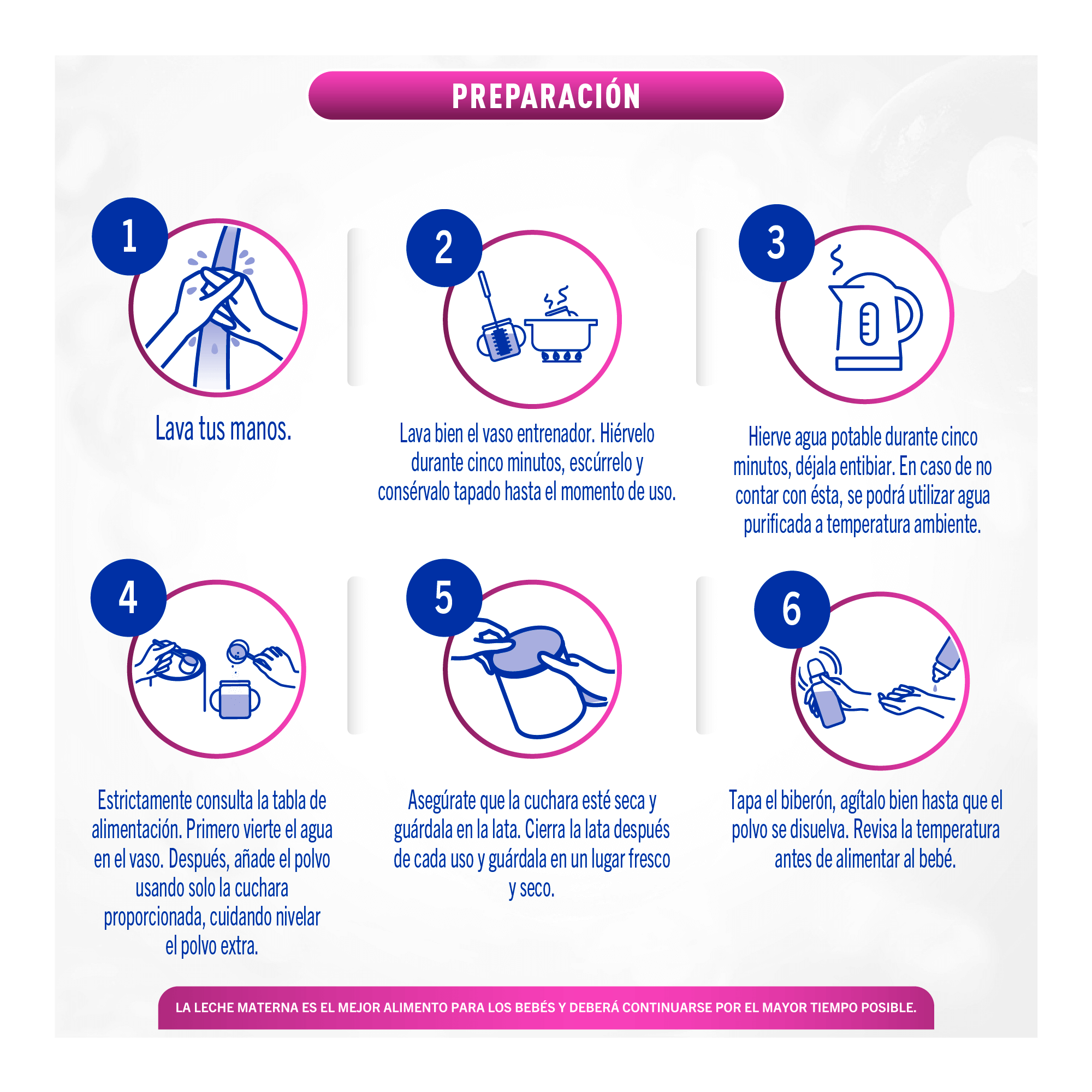 PREPARACIÓN

1

Lava tus manos.

2

Lava bien el vaso entrenador. Hiérvelo durante cinco minutos, escúrrelo y consérvalo tapado hasta el momento de uso.

3

Hierve agua potable durante cinco minutos, déjala entibiar. En caso de no contar con ésta, se podrá utilizar agua purificada a temperatura ambiente.

4

Estrictamente consulta la tabla de alimentación. Primero vierte el agua en el vaso. Después, añade el polvo usando solo la cuchara proporcionada, cuidando nivelar el polvo extra.

5

Asegúrate que la cuchara esté seca y guárdala en la lata. Cierra la lata después de cada uso y guárdala en un lugar fresco y seco.

6

Tapa el biberón, agítalo bien hasta que el polvo se disuelva. Revisa la temperatura antes de alimentar al bebé.

LA LECHE MATERNA ES EL MEJOR ALIMENTO PARA LOS BEBÉS Y DEBERÁ CONTINUARSE POR EL MAYOR TIEMPO POSIBLE.