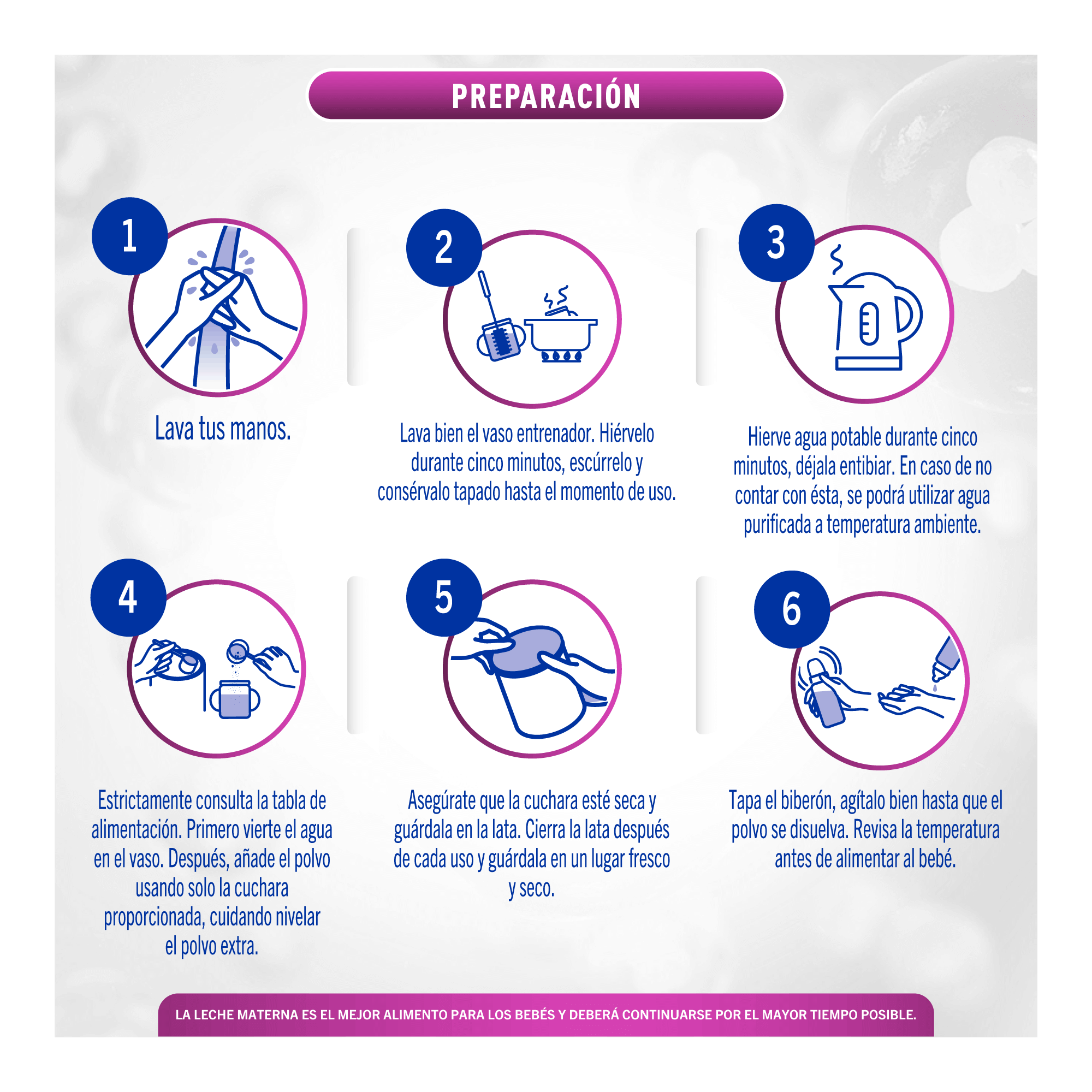 PREPARACIÓN

1

Lava tus manos.

2

Lava bien el vaso entrenador. Hiérvelo durante cinco minutos, escúrrelo y consérvalo tapado hasta el momento de uso.

3

Hierve agua potable durante cinco minutos, déjala entibiar. En caso de no contar con ésta, se podrá utilizar agua purificada a temperatura ambiente.

4

Estrictamente consulta la tabla de alimentación. Primero vierte el agua en el vaso. Después, añade el polvo usando solo la cuchara proporcionada, cuidando nivelar el polvo extra.

5

Asegúrate que la cuchara esté seca y guárdala en la lata. Cierra la lata después de cada uso y guárdala en un lugar fresco y seco.

6

Tapa el biberón, agítalo bien hasta que el polvo se disuelva. Revisa la temperatura antes de alimentar al bebé.

LA LECHE MATERNA ES EL MEJOR ALIMENTO PARA LOS BEBÉS Y DEBERÁ CONTINUARSE POR EL MAYOR TIEMPO POSIBLE.